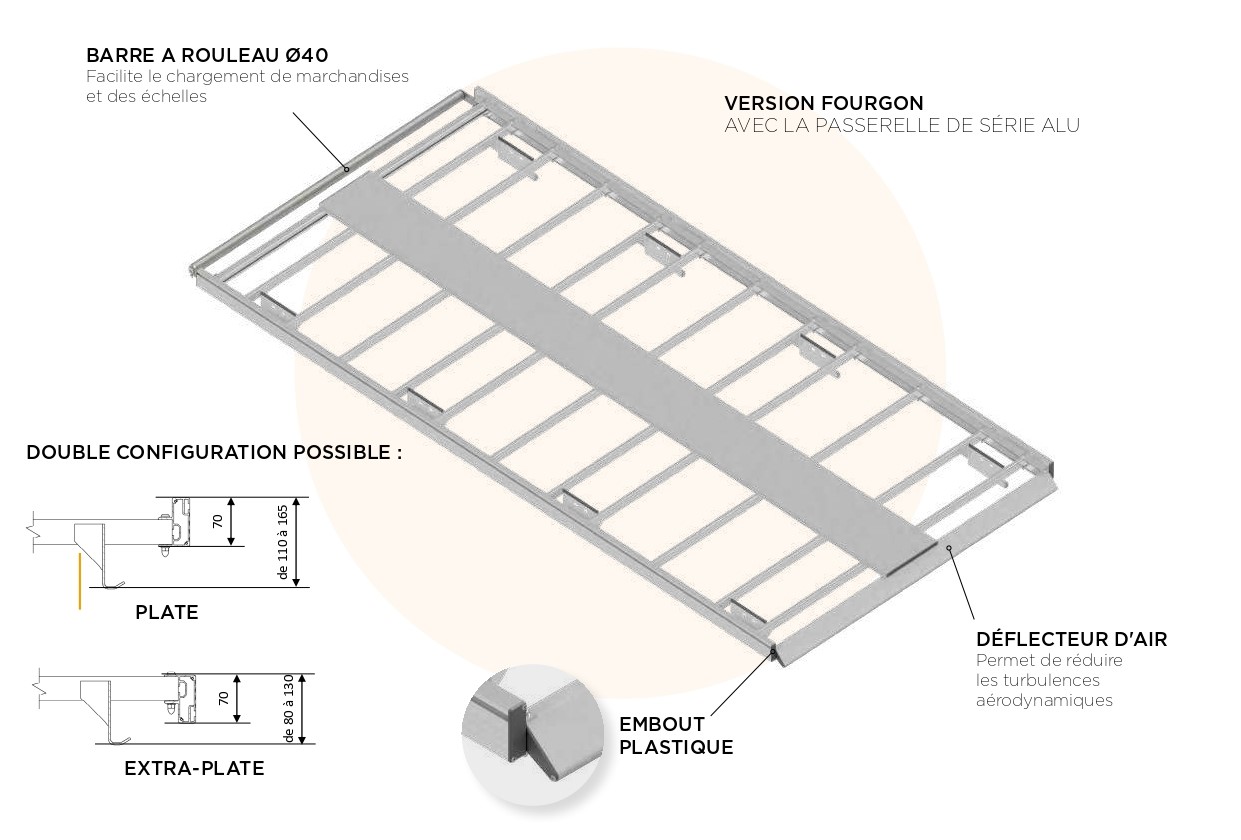 BARRE A ROULEAU Ø40
Facilite le chargement de marchandises et des échelles

VERSION FOURGON
AVEC LA PASSERELLE DE SÉRIE ALU

DOUBLE CONFIGURATION POSSIBLE :

70
de 110 à 165

PLATE

70
de 80 à 130

EXTRA-PLATE

EMBOUT PLASTIQUE

DÉFLECTEUR D'AIR
Permet de réduire les turbulences aérodynamiques