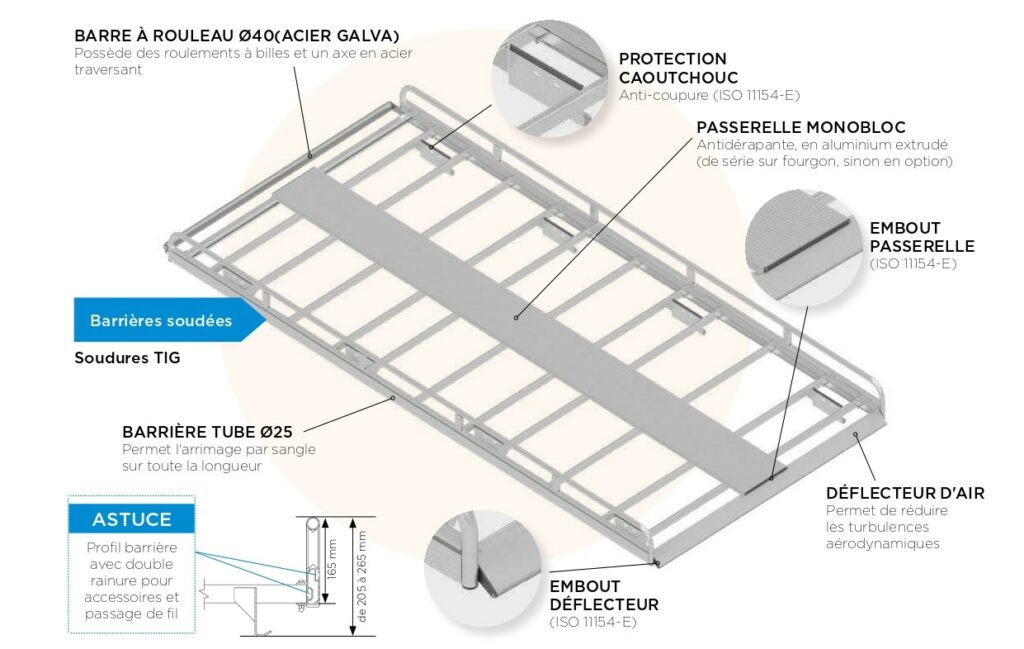 BARRE À ROULEAU Ø40(ACIER GALVA)
Possède des roulements à billes et un axe en acier traversant

PROTECTION CAOUTCHOUC
Anti-coupure (ISO 11154-E)

PASSERELLE MONOBLOC
Antidérapante, en aluminium extrudé (de série sur fourgon, sinon en option)

EMBOUT PASSERELLE
(ISO 11154-E)

Barrières soudées

Soudures TIG

BARRIÈRE TUBE Ø25
Permet l'arrimage par sangle sur toute la longueur

DÉFLECTEUR D'AIR
Permet de réduire les turbulences aérodynamiques

ASTUCE
Profil barrière avec double rainure pour accessoires et passage de fil

165 mm
de 205 à 265 mm

EMBOUT DÉFLECTEUR
(ISO 11154-E)